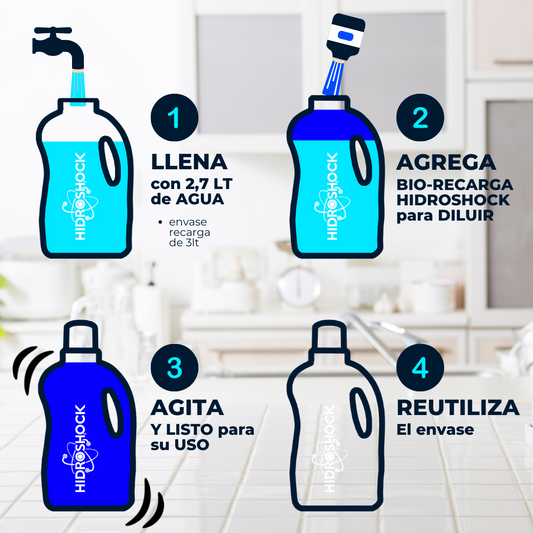 HIDROSHOCK

1

LLENA
con 2,7 LT de AGUA

• envase recarga de 3lt

HIDROSHOCK

2

AGREGA
BIO-RECARGA HIDROSHOCK para DILUIR

HIDROSHOCK

3

AGITA
Y LISTO para su USO

HIDROSHOCK

4

REUTILIZA
El envase