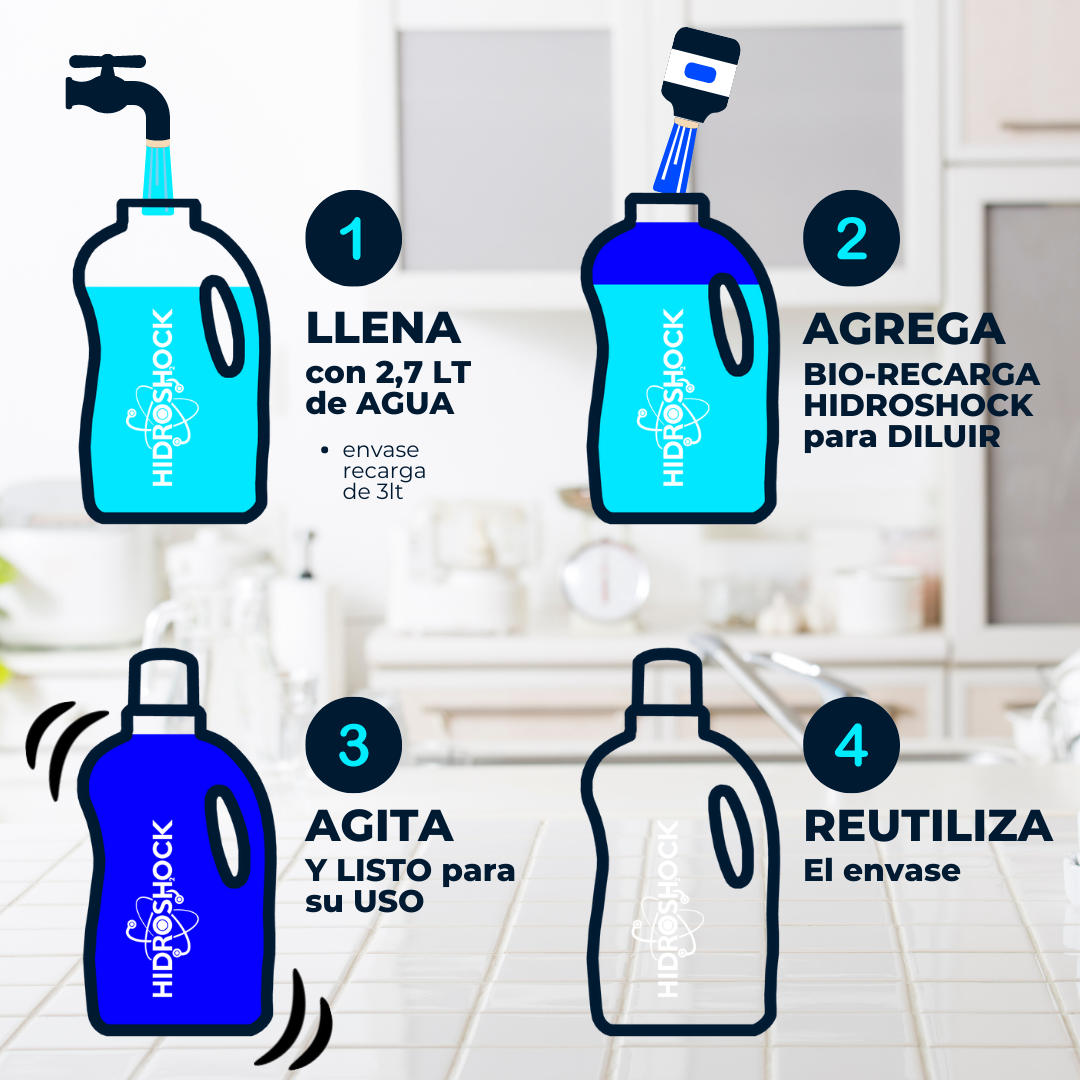 HIDROSHOCK

1

LLENA
con 2,7 LT de AGUA

• envase recarga de 3lt

HIDROSHOCK

2

AGREGA
BIO-RECARGA HIDROSHOCK para DILUIR

HIDROSHOCK

3

AGITA
Y LISTO para su USO

HIDROSHOCK

4

REUTILIZA
El envase